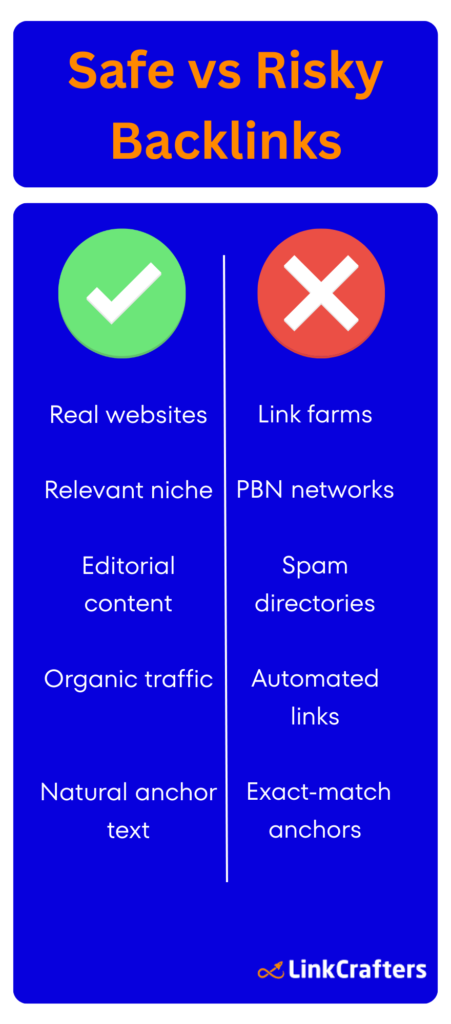 Safe vs Risky Backlinks

Real websites

Relevant niche

Editorial content

Organic traffic

Natural anchor text

Link farms

PBN networks

Spam directories

Automated links

Exact-match anchors

LinkCrafters